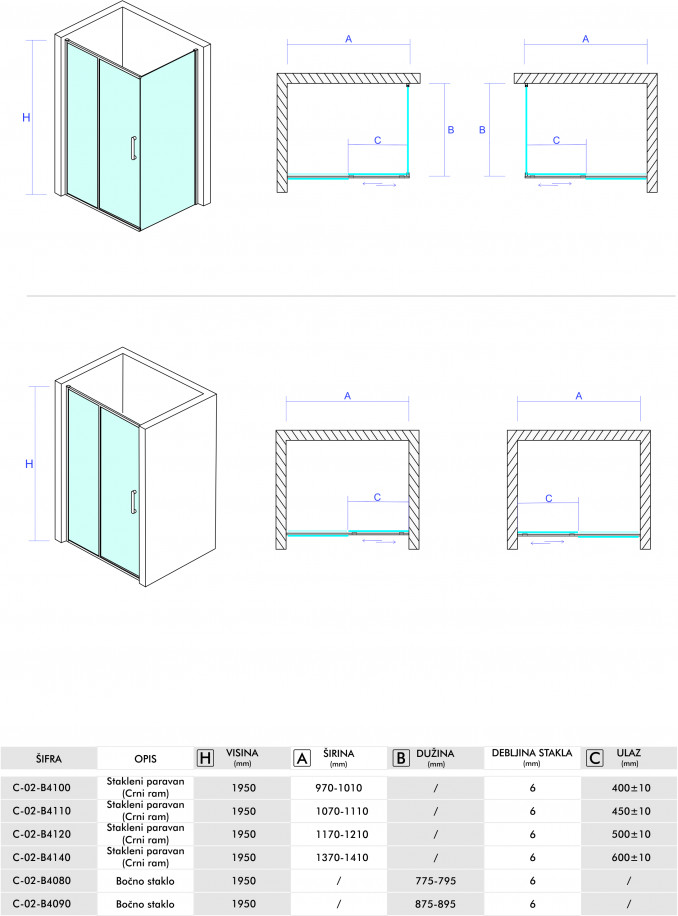 H

A

B

C

A

B

C

H

A

C

A

C

| ŠIFRA | OPIS | H VISINA (mm) | A ŠIRINA (mm) | B DUŽINA (mm) | DEBLJINA STAKLA (mm) | C ULAZ (mm) |
|---|---|---|---|---|---|---|
| C-02-B4100 | Stakleni paravan (Crni ram) | 1950 | 970-1010 | / | 6 | 400±10 |
| C-02-B4110 | Stakleni paravan (Crni ram) | 1950 | 1070-1110 | / | 6 | 450±10 |
| C-02-B4120 | Stakleni paravan (Crni ram) | 1950 | 1170-1210 | / | 6 | 500±10 |
| C-02-B4140 | Stakleni paravan (Crni ram) | 1950 | 1370-1410 | / | 6 | 600±10 |
| C-02-B4080 | Bočno staklo | 1950 | / | 775-795 | 6 | / |
| C-02-B4090 | Bočno staklo | 1950 | / | 875-895 | 6 | / |